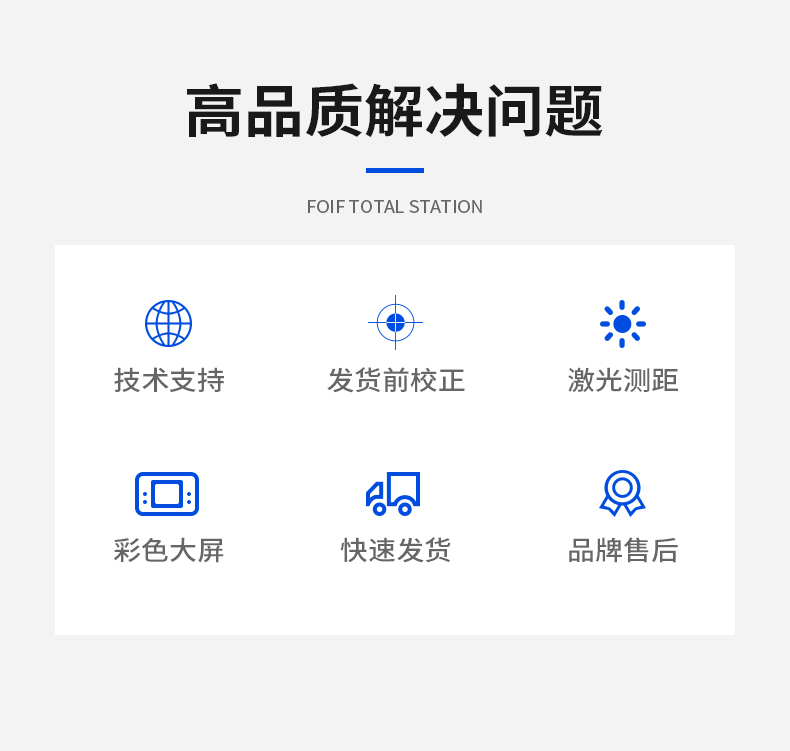 高品质解决问题

FOIF TOTAL STATION

技术支持

发货前校正

激光测距

彩色大屏

快速发货

品牌售后